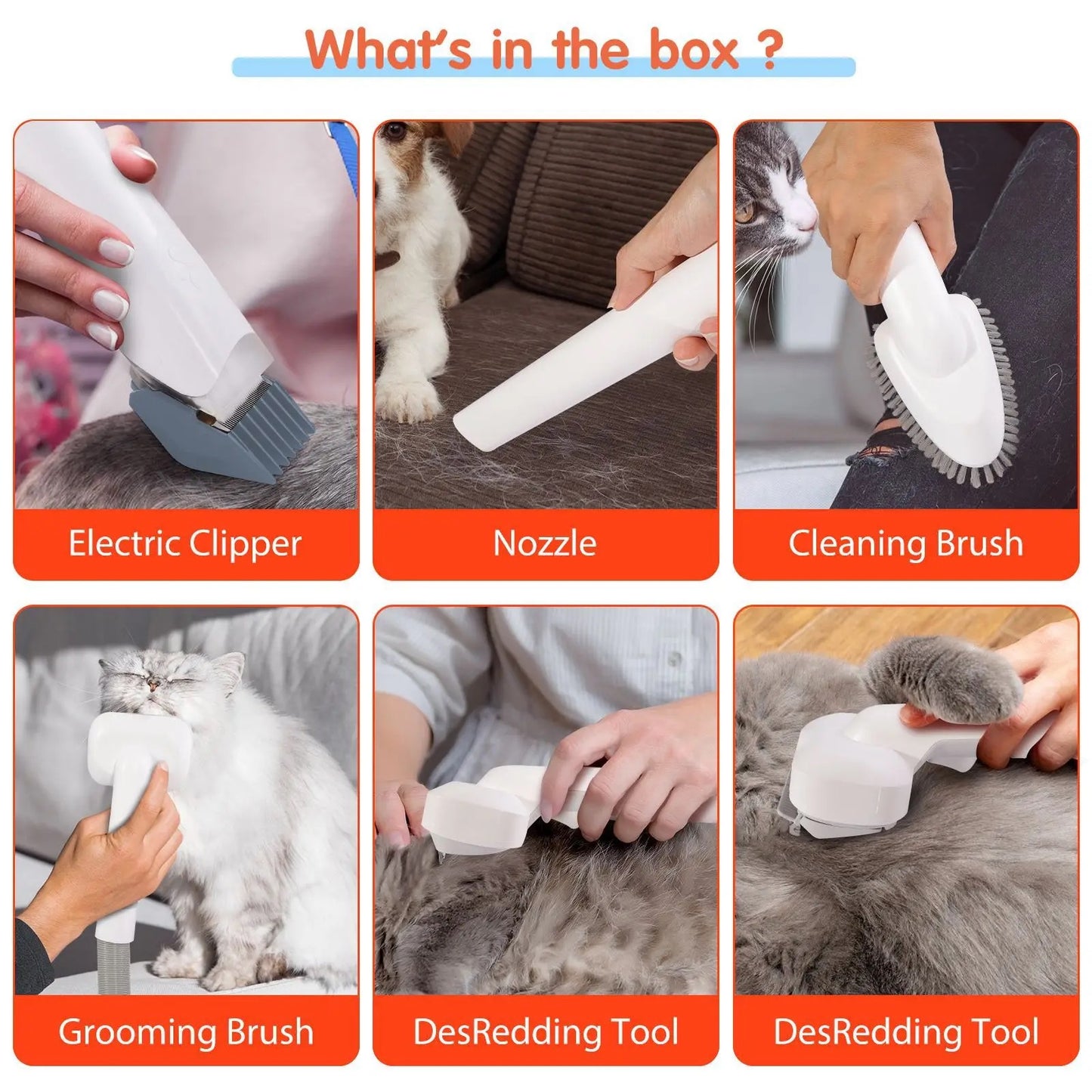 What's in the box ?

Electric Clipper

Nozzle

Cleaning Brush

Grooming Brush

DesRedding Tool

DesRedding Tool